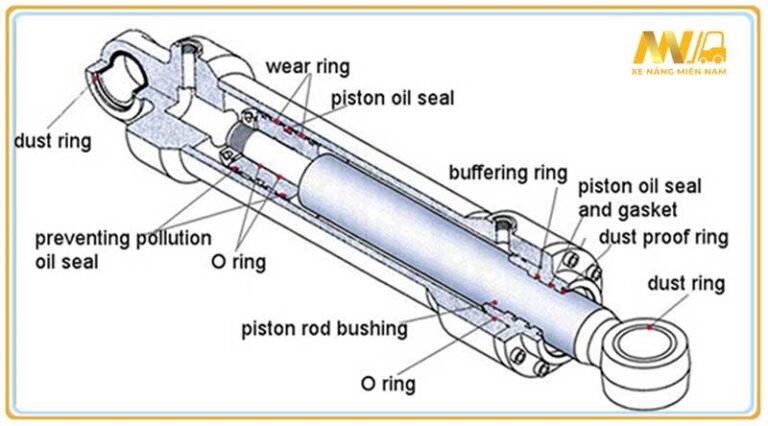 XE NÂNG MIỀN NAM

wear ring

piston oil seal

dust ring

buffering ring

piston oil seal and gasket

dust proof ring

preventing pollution oil seal

O ring

dust ring

piston rod bushing

O ring