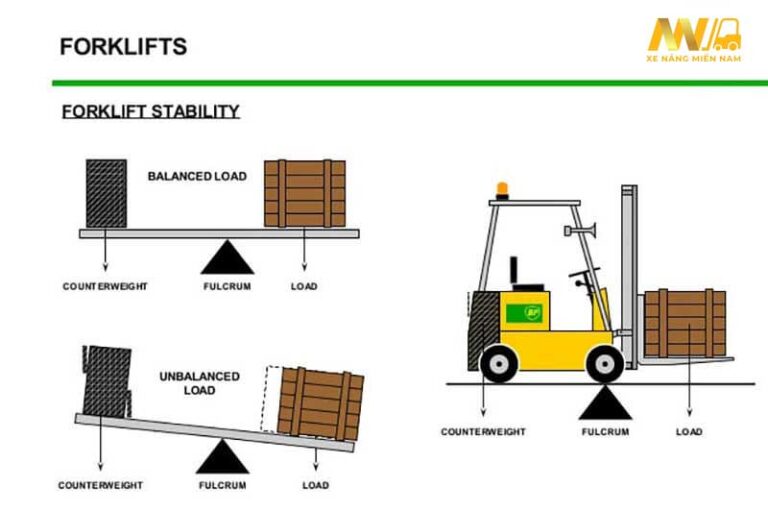 FORKLIFTS

XE NÂNG MIỀN NAM

FORKLIFT STABILITY

BALANCED LOAD

COUNTERWEIGHT FULCRUM LOAD

UNBALANCED LOAD

COUNTERWEIGHT FULCRUM LOAD

BP

COUNTERWEIGHT FULCRUM LOAD